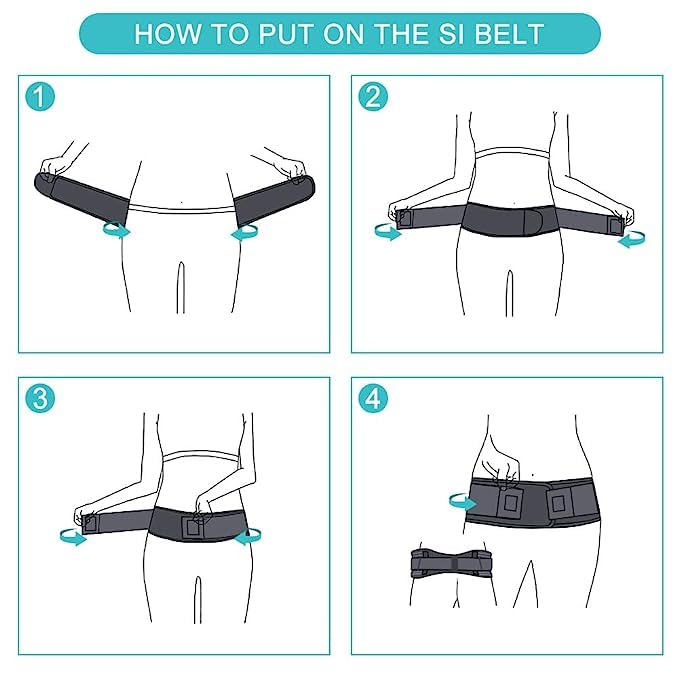 HOW TO PUT ON THE SI BELT

1

2

3

4